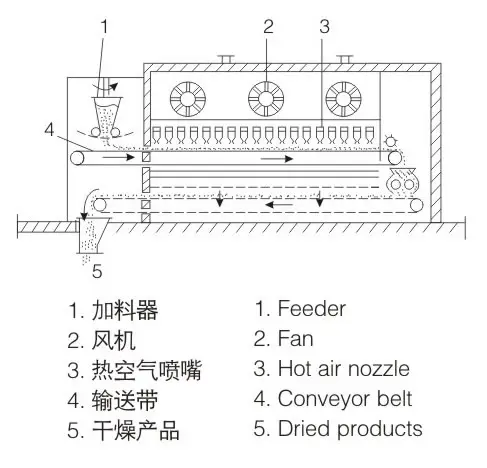 1
2
3
4
5

1. 加料器
2. 风机
3. 热空气喷嘴
4. 输送带
5. 干燥产品

1. Feeder
2. Fan
3. Hot air nozzle
4. Conveyor belt
5. Dried products